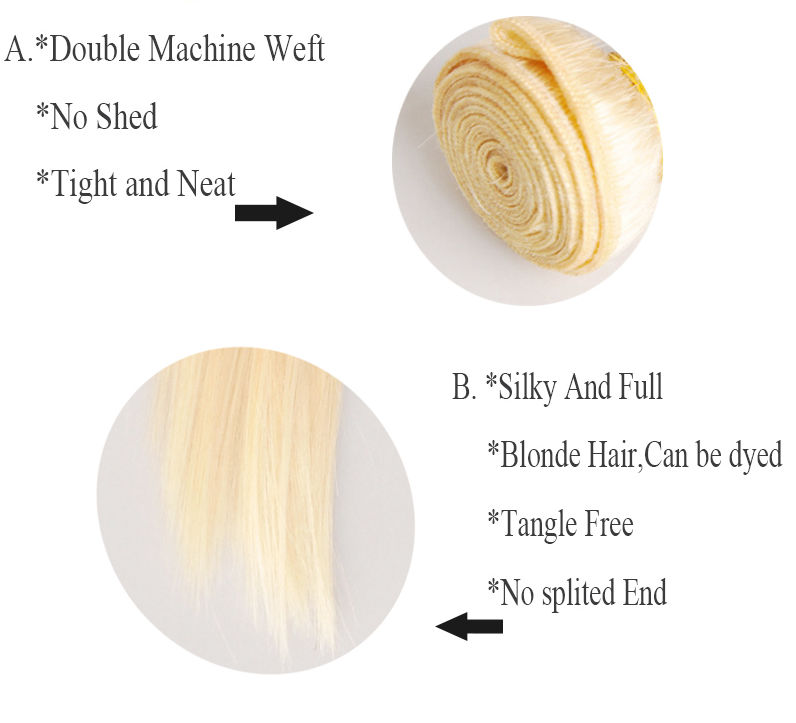 A.*Double Machine Weft

*No Shed

*Tight and Neat

B. *Silky And Full

*Blonde Hair,Can be dyed

*Tangle Free

*No splited End